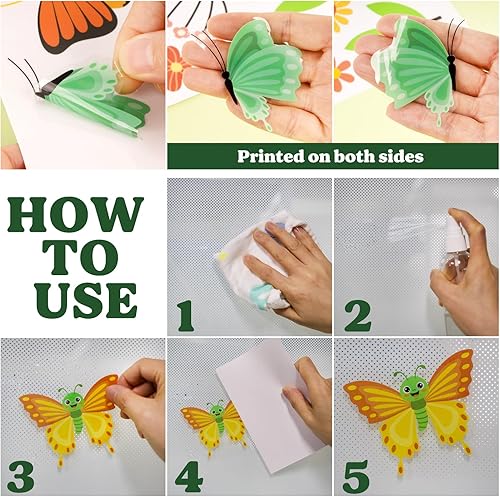 Printed on both sides

HOW
TO
USE

1

2

3

4

5