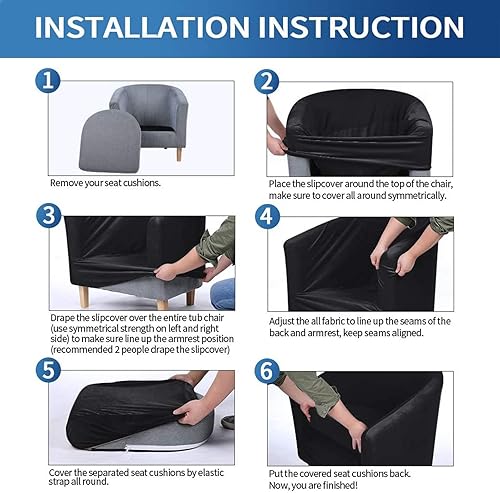 INSTALLATION INSTRUCTION

1

Remove your seat cushions.

2

Place the slipcover around the top of the chair, make sure to cover all around symmetrically.

3

Drape the slipcover over the entire tub chair (use symmetrical strength on left and right side) to make sure line up the armrest position (recommended 2 people drape the slipcover)

4

Adjust the all fabric to line up the seams of the back and armrest, keep seams aligned.

5

Cover the separated seat cushions by elastic strap all round.

6

Put the covered seat cushions back. Now, you are finished!