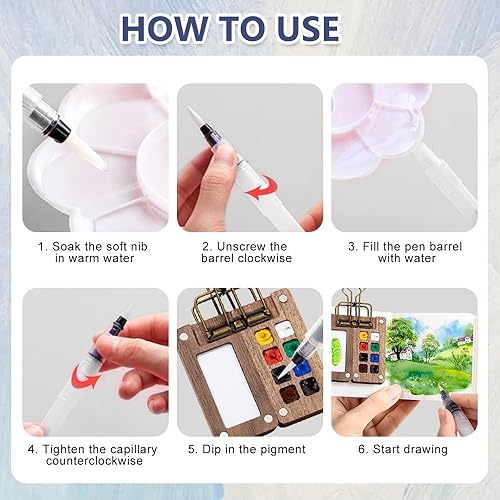 HOW TO USE

1. Soak the soft nib in warm water

2. Unscrew the barrel clockwise

3. Fill the pen barrel with water

4. Tighten the capillary counterclockwise

5. Dip in the pigment

6. Start drawing