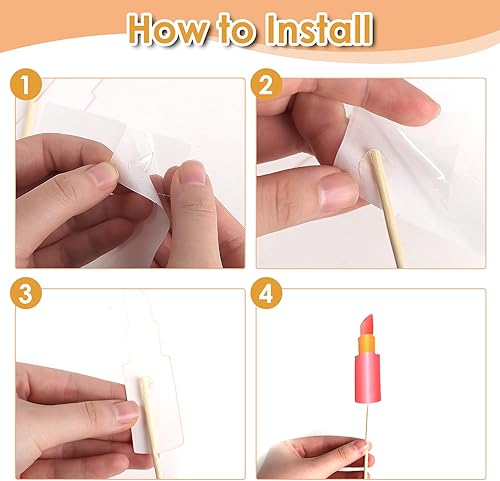 How to Install

1

2

3

4