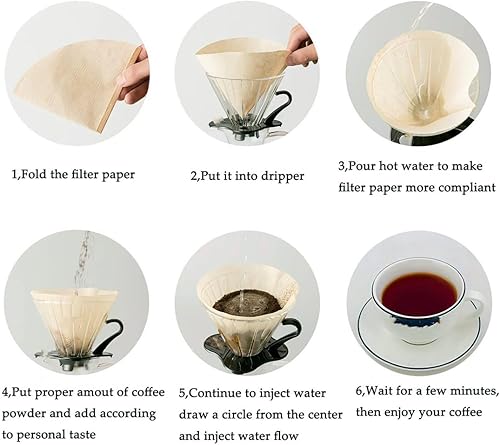 1,Fold the filter paper

2,Put it into dripper

3,Pour hot water to make filter paper more compliant

4,Put proper amout of coffee powder and add according to personal taste

5,Continue to inject water draw a circle from the center and inject water flow

6,Wait for a few minutes, then enjoy your coffee