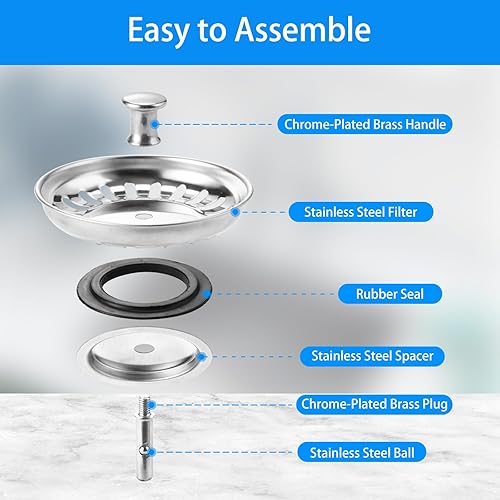 Easy to Assemble

Chrome-Plated Brass Handle

Stainless Steel Filter

Rubber Seal

Stainless Steel Spacer

Chrome-Plated Brass Plug

Stainless Steel Ball