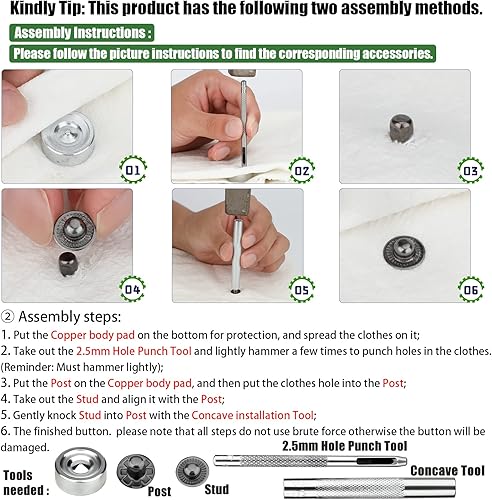 Kindly Tip: This product has the following two assembly methods.

Assembly Instructions :

Please follow the picture instructions to find the corresponding accessories.

01

02

03

04

05

06

② Assembly steps:

1. Put the Copper body pad on the bottom for protection, and spread the clothes on it;
2. Take out the 2.5mm Hole Punch Tool and lightly hammer a few times to punch holes in the clothes. (Reminder: Must hammer lightly);
3. Put the Post on the Copper body pad, and then put the clothes hole into the Post;
4. Take out the Stud and align it with the Post;
5. Gently knock Stud into Post with the Concave installation Tool;
6. The finished button. please note that all steps do not use brute force otherwise the button will be damaged.

Tools needed :

Post

Stud

2.5mm Hole Punch Tool

Concave Tool