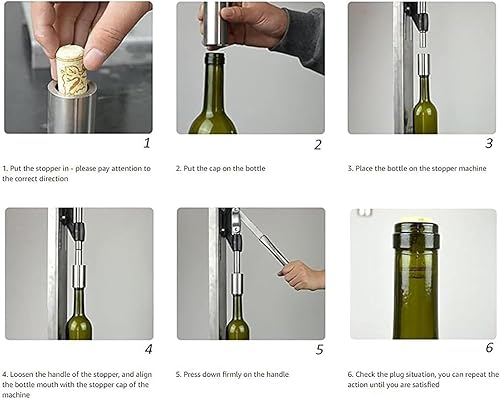 1

1. Put the stopper in - please pay attention to the correct direction

2

2. Put the cap on the bottle

3

3. Place the bottle on the stopper machine

4

4. Loosen the handle of the stopper, and align the bottle mouth with the stopper cap of the machine

5

5. Press down firmly on the handle

6

6. Check the plug situation, you can repeat the action until you are satisfied