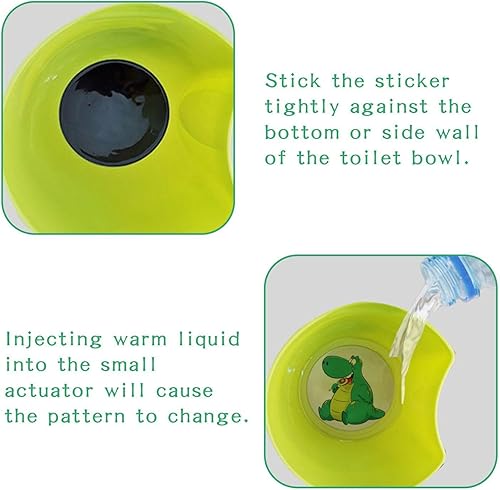 Stick the sticker tightly against the bottom or side wall of the toilet bowl.

Injecting warm liquid into the small actuator will cause the pattern to change.