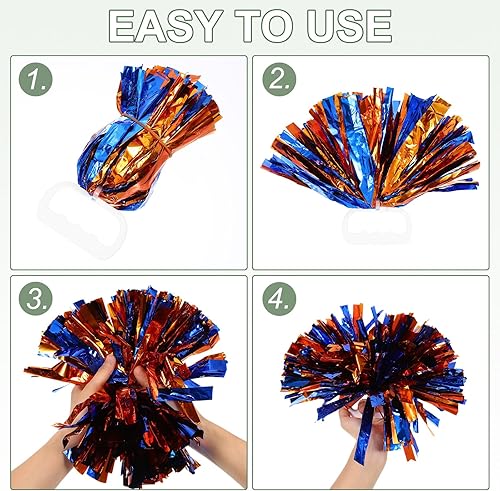 EASY TO USE

1.

2.

3.

4.