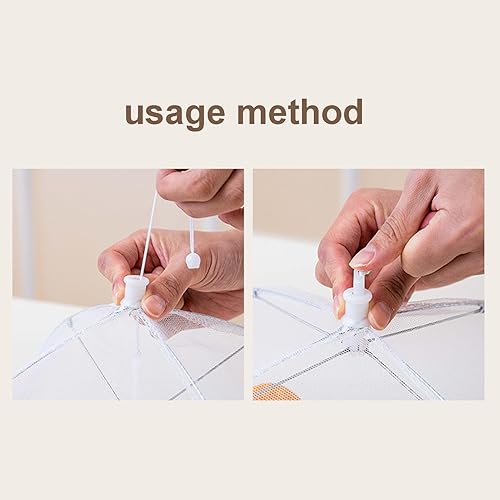 usage method