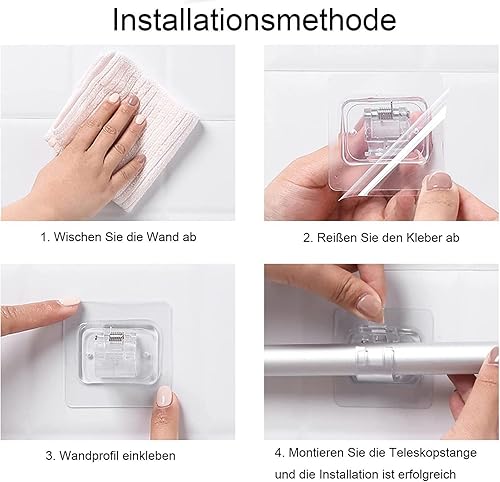 Installationsmethode

1. Wischen Sie die Wand ab

2. Reißen Sie den Kleber ab

3. Wandprofil einkleben

4. Montieren Sie die Teleskopstange und die Installation ist erfolgreich