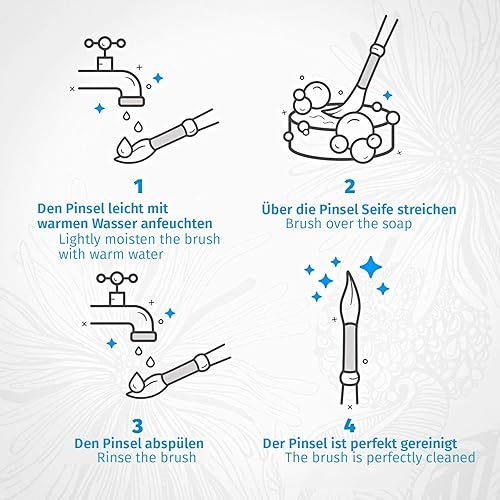 1
Den Pinsel leicht mit warmen Wasser anfeuchten
Lightly moisten the brush with warm water

2
Über die Pinsel Seife streichen
Brush over the soap

3
Den Pinsel abspülen
Rinse the brush

4
Der Pinsel ist perfekt gereinigt
The brush is perfectly cleaned