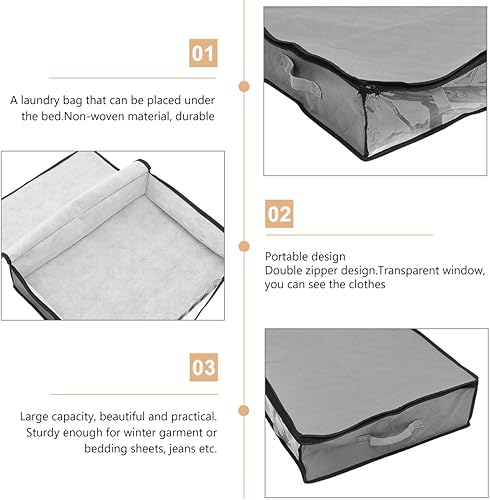 01

A laundry bag that can be placed under the bed.Non-woven material, durable

02

Portable design
Double zipper design.Transparent window, you can see the clothes

03

Large capacity, beautiful and practical. Sturdy enough for winter garment or bedding sheets, jeans etc.