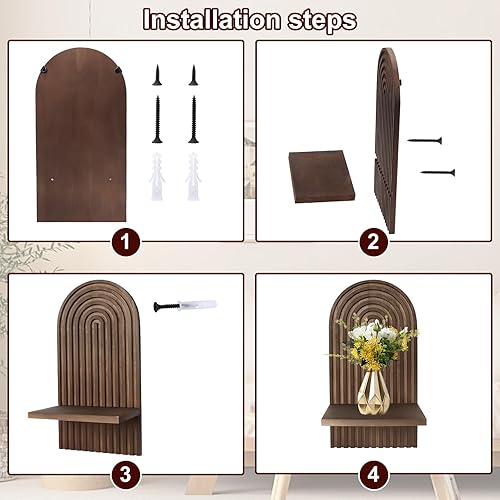 Installation steps

1

2

3

4