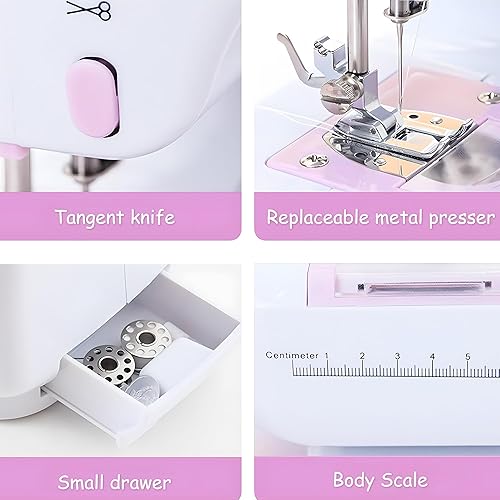 Tangent knife

Replaceable metal presser

Small drawer

Centimeter 1 2 3 4 5

Body Scale