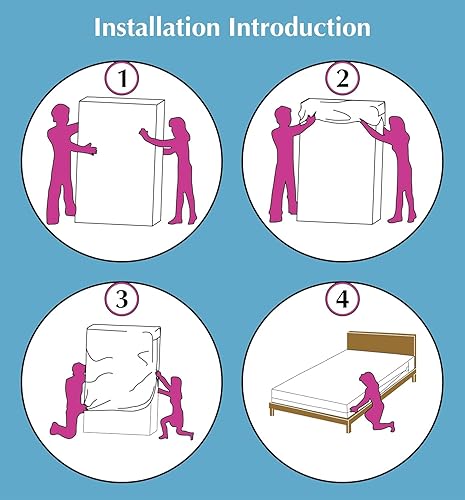 Installation Introduction

1

2

3

4