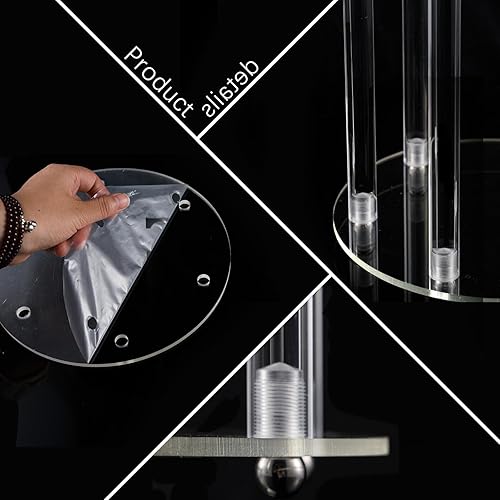 Product details