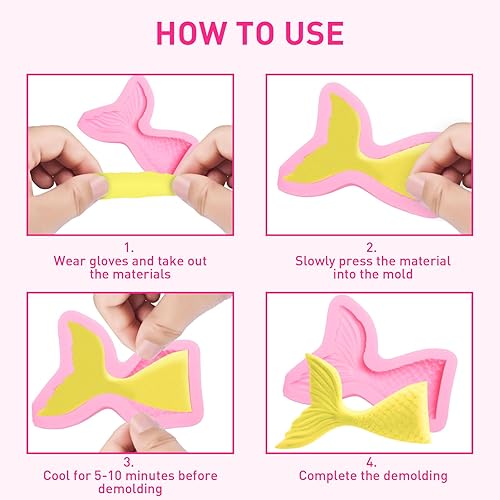 HOW TO USE

1.
Wear gloves and take out the materials

2.
Slowly press the material into the mold

3.
Cool for 5-10 minutes before demolding

4.
Complete the demolding