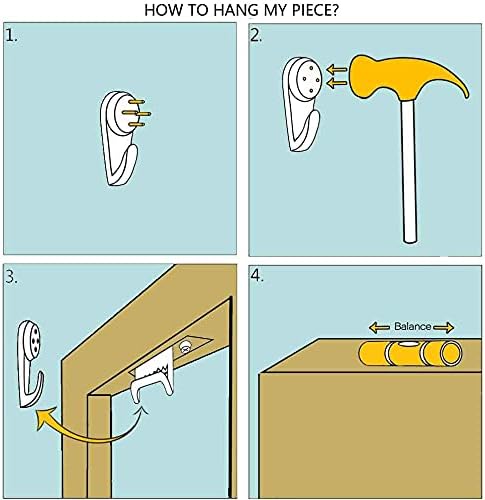 HOW TO HANG MY PIECE?

1.

2.

3.

4.

Balance