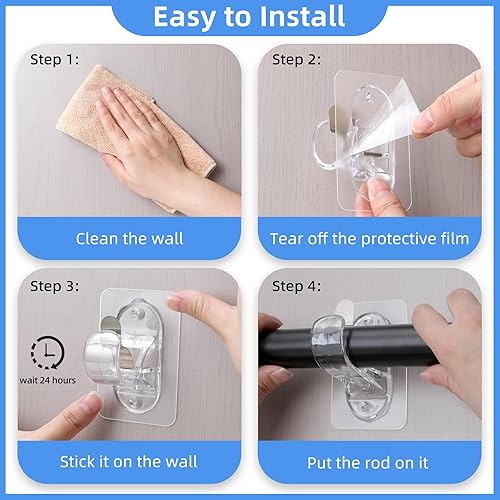 Easy to Install

Step 1:

Clean the wall

Step 2:

Tear off the protective film

Step 3:

wait 24 hours

Stick it on the wall

Step 4:

Put the rod on it