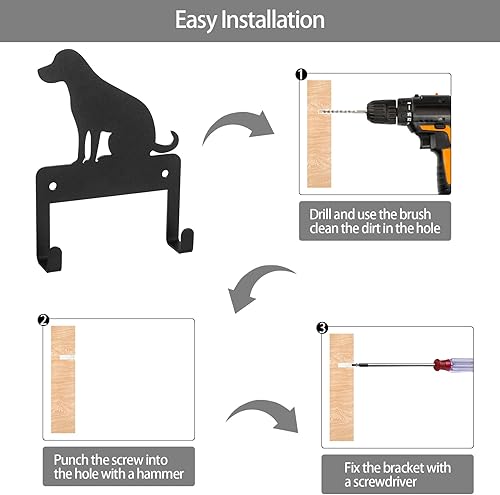 Easy Installation

1

Drill and use the brush clean the dirt in the hole

2

Punch the screw into the hole with a hammer

3

Fix the bracket with a screwdriver