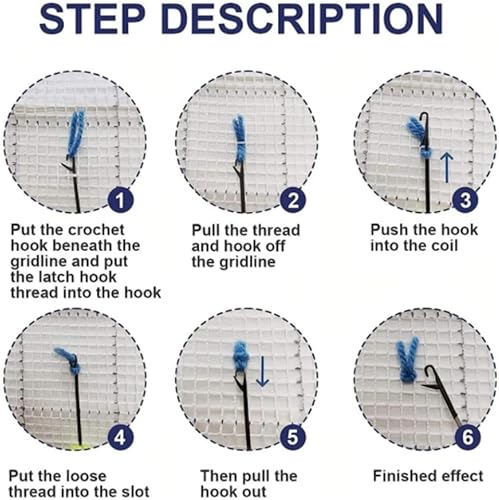 STEP DESCRIPTION

1
Put the crochet hook beneath the gridline and put the latch hook thread into the hook

2
Pull the thread and hook off the gridline

3
Push the hook into the coil

4
Put the loose thread into the slot

5
Then pull the hook out

6
Finished effect