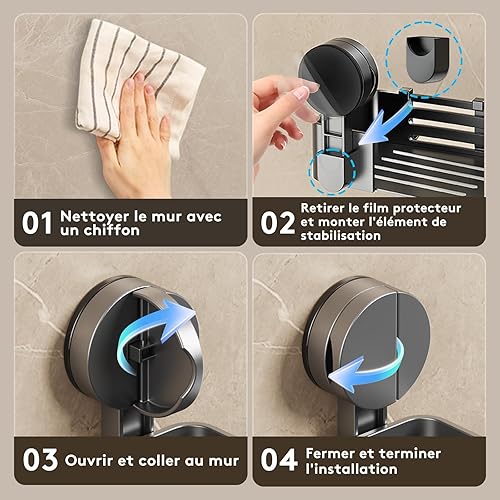 01 Nettoyer le mur avec un chiffon

02 Retirer le film protecteur et monter l'élément de stabilisation

03 Ouvrir et coller au mur

04 Fermer et terminer l'installation