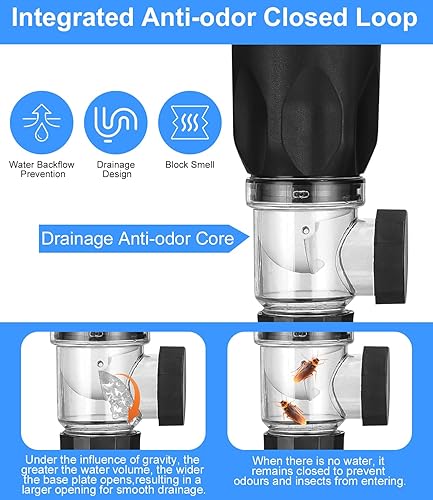 Integrated Anti-odor Closed Loop

Water Backflow Prevention

Drainage Design

Block Smell

Drainage Anti-odor Core

Under the influence of gravity, the greater the water volume, the wider the base plate opens,resulting in a larger opening for smooth drainage.

When there is no water, it remains closed to prevent odours and insects from entering.