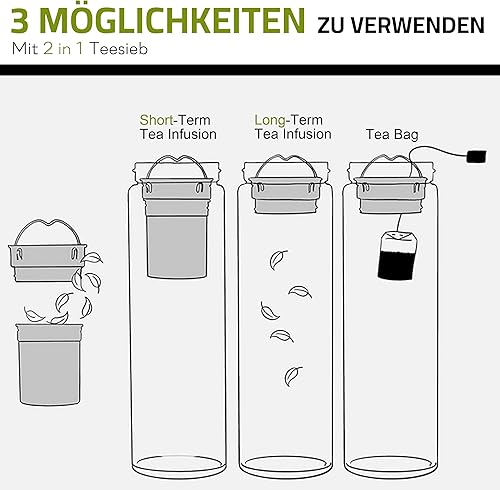 3 MÖGLICHKEITEN ZU VERWENDEN
Mit 2 in 1 Teesieb

Short-Term Tea Infusion

Long-Term Tea Infusion

Tea Bag