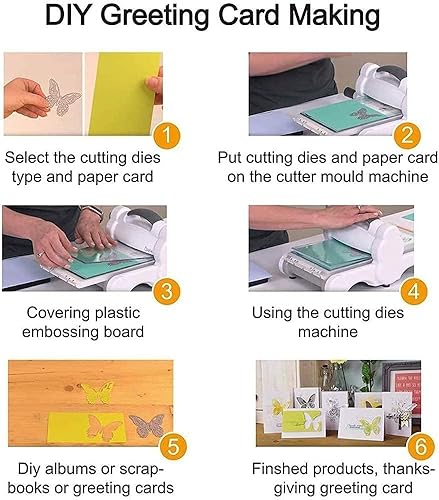 DIY Greeting Card Making

1

Select the cutting dies type and paper card

2

Put cutting dies and paper card on the cutter mould machine

3

Covering plastic embossing board

4

Using the cutting dies machine

5

Diy albums or scrapbooks or greeting cards

6

Finshed products, thanksgiving greeting card