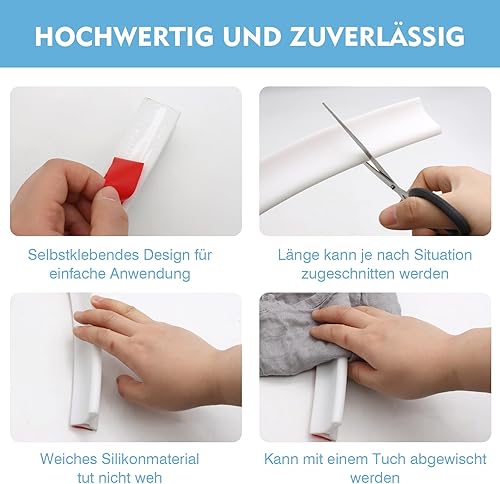 HOCHWERTIG UND ZUVERLÄSSIG

Selbstklebendes Design für einfache Anwendung

Länge kann je nach Situation zugeschnitten werden

Weiches Silikonmaterial tut nicht weh

Kann mit einem Tuch abgewischt werden