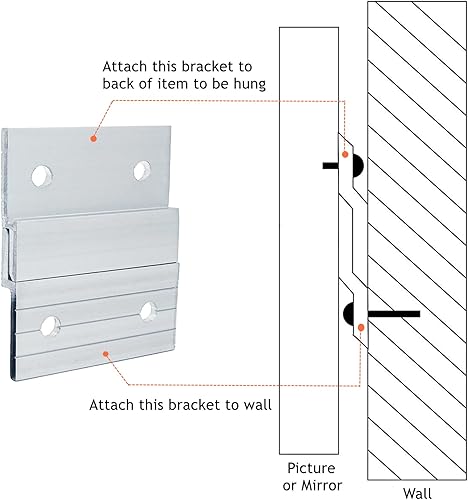 Attach this bracket to back of item to be hung

Attach this bracket to wall

Picture or Mirror

Wall