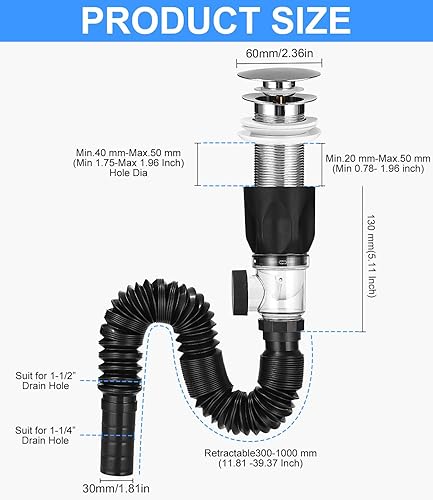 PRODUCT SIZE

60mm/2.36in

Min.40 mm-Max.50 mm
(Min 1.75-Max 1.96 Inch)
Hole Dia

Min.20 mm-Max.50 mm
(Min 0.78- 1.96 inch)

130 mm(5.11 Inch)

Suit for 1-1/2"
Drain Hole

Suit for 1-1/4"
Drain Hole

Retractable300-1000 mm
(11.81 -39.37 Inch)

30mm/1.81in