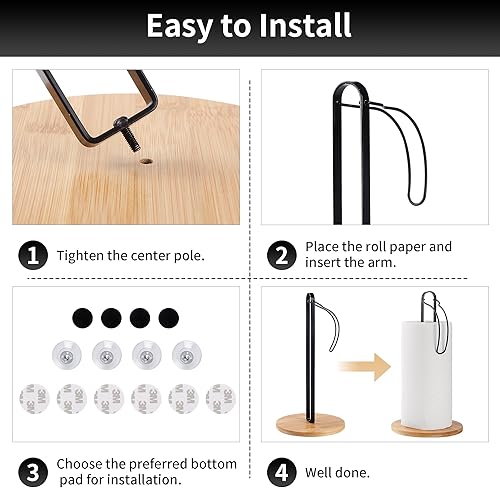 Easy to Install

1 Tighten the center pole.

2 Place the roll paper and insert the arm.

3M 3M 3M 3M 3M 3M

3 Choose the preferred bottom pad for installation.

4 Well done.