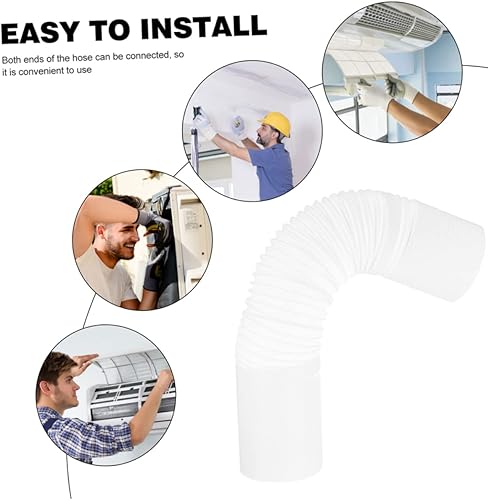 EASY TO INSTALL

Both ends of the hose can be connected, so it is convenient to use