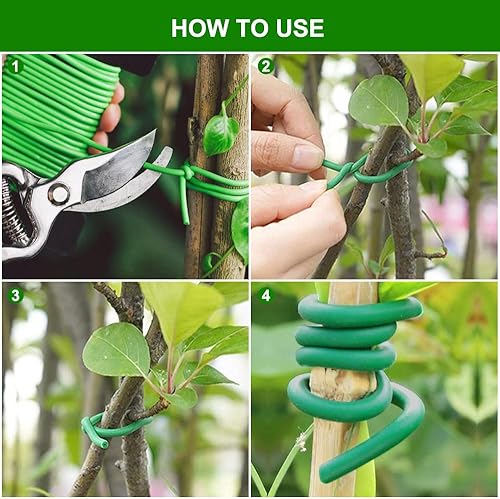 HOW TO USE

1

2

3

4