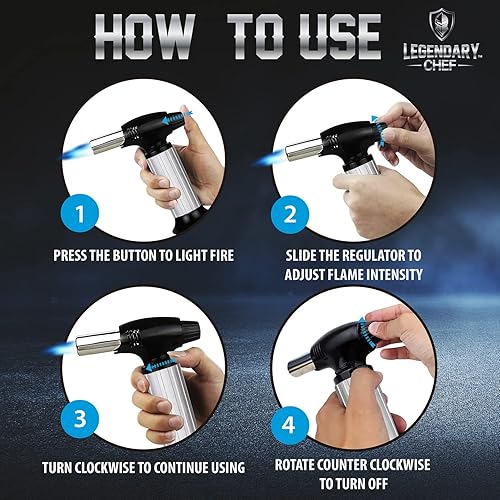 HOW TO USE

LEGENDARY™ CHEF

1
PRESS THE BUTTON TO LIGHT FIRE

2
SLIDE THE REGULATOR TO ADJUST FLAME INTENSITY

3
TURN CLOCKWISE TO CONTINUE USING

4
ROTATE COUNTER CLOCKWISE TO TURN OFF