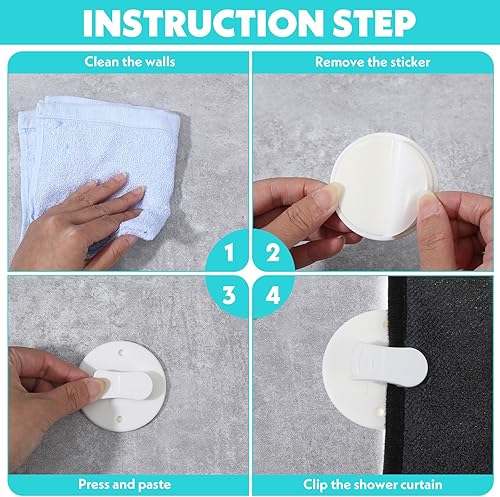 INSTRUCTION STEP

Clean the walls

Remove the sticker

1

2

3

4

Press and paste

Clip the shower curtain