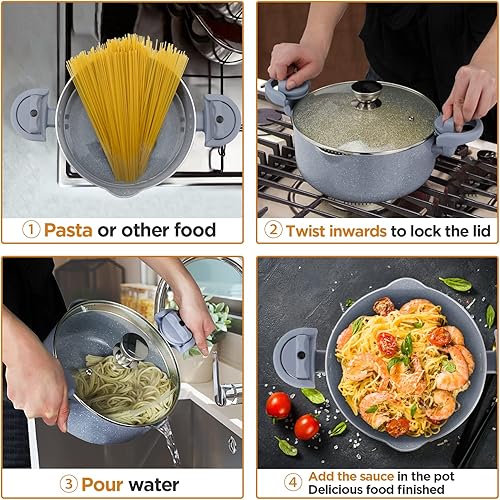 ① Pasta or other food

② Twist inwards to lock the lid

③ Pour water

④ Add the sauce in the pot
Delicious food finished