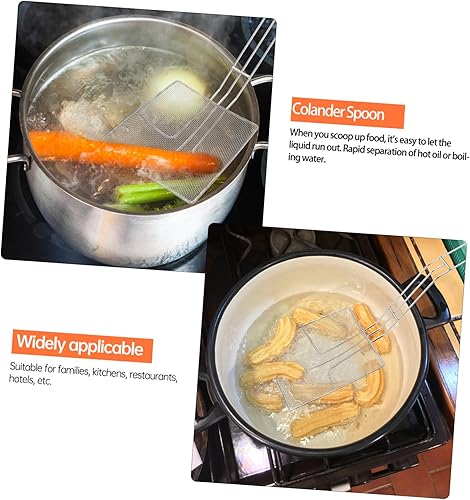 Colander Spoon

When you scoop up food, it's easy to let the liquid run out. Rapid separation of hot oil or boiling water.

Widely applicable

Suitable for families, kitchens, restaurants, hotels, etc.