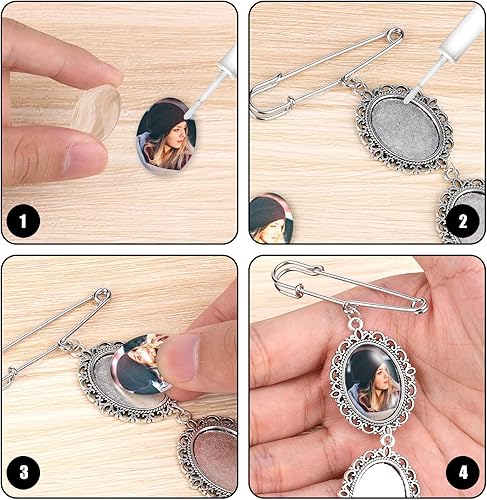 1

2

3

4