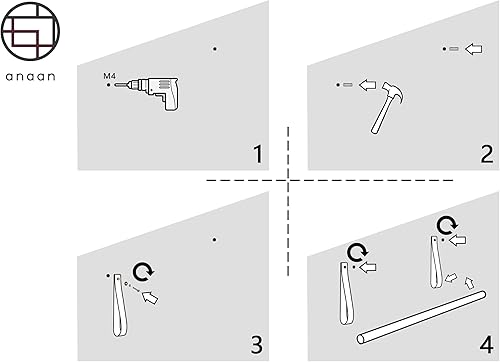 anaan

M4

1

2

3

4