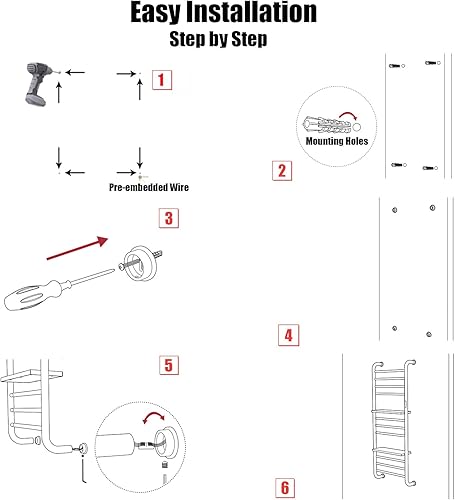 Easy Installation
Step by Step

1

Pre-embedded Wire

Mounting Holes

2

3

4

5

6