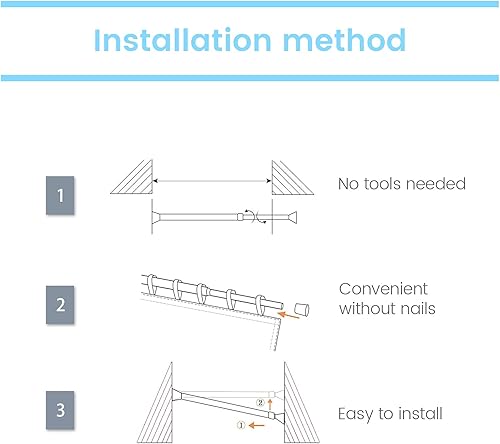 Installation method

1

No tools needed

2

Convenient without nails

3

②

①

Easy to install