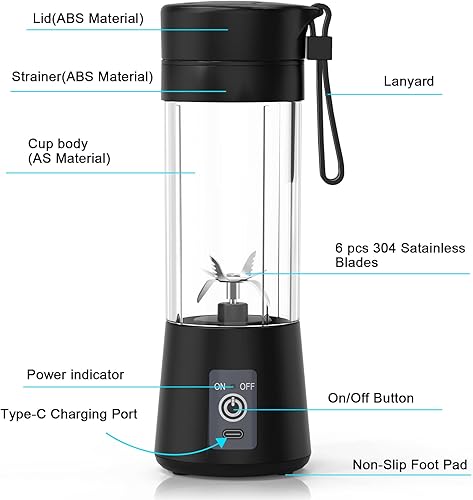 Lid(ABS Material)

Strainer(ABS Material)

Lanyard

Cup body
(AS Material)

6 pcs 304 Satainless Blades

Power indicator

ON OFF

On/Off Button

Type-C Charging Port

Non-Slip Foot Pad