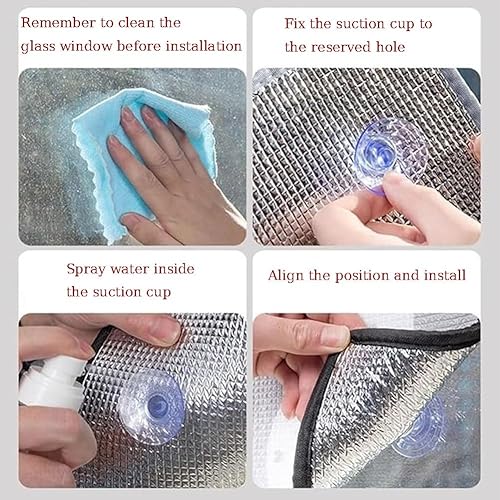 Remember to clean the glass window before installation

Fix the suction cup to the reserved hole

Spray water inside the suction cup

Align the position and install