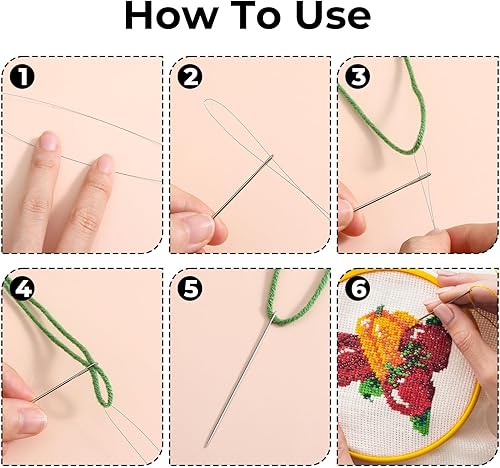 How To Use

1

2

3

4

5

6