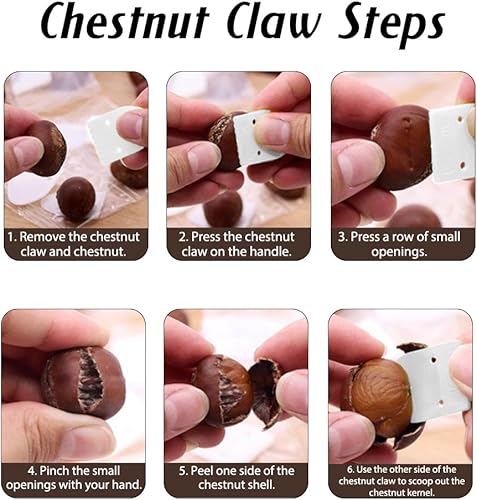 Chestnut Claw Steps

1. Remove the chestnut claw and chestnut.

2. Press the chestnut claw on the handle.

3. Press a row of small openings.

4. Pinch the small openings with your hand.

5. Peel one side of the chestnut shell.

6. Use the other side of the chestnut claw to scoop out the chestnut kernel.