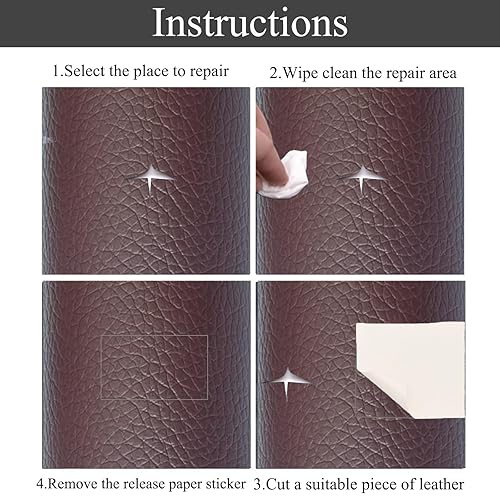 Instructions

1.Select the place to repair

2.Wipe clean the repair area

4.Remove the release paper sticker

3.Cut a suitable piece of leather