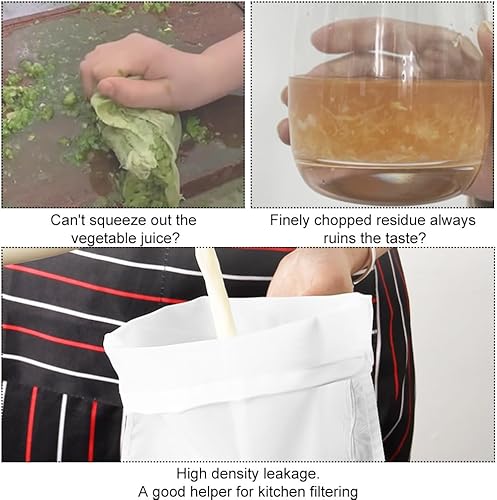 Can't squeeze out the vegetable juice?

Finely chopped residue always ruins the taste?

High density leakage.
A good helper for kitchen filtering