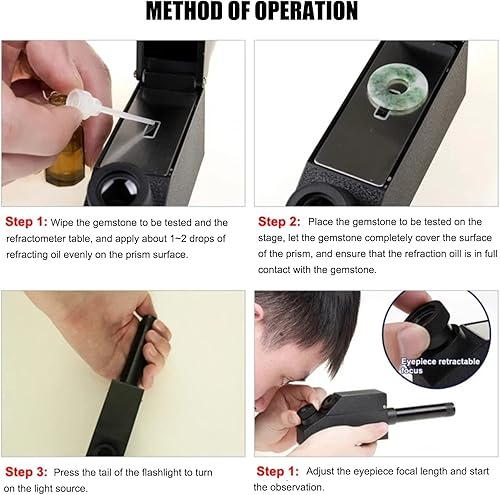 METHOD OF OPERATION

Step 1: Wipe the gemstone to be tested and the refractometer table, and apply about 1~2 drops of refracting oil evenly on the prism surface.

Step 2: Place the gemstone to be tested on the stage, let the gemstone completely cover the surface of the prism, and ensure that the refraction oill is in full contact with the gemstone.

Step 3: Press the tail of the flashlight to turn on the light source.

Eyepiece retractable focus

Step 1: Adjust the eyepiece focal length and start the observation.