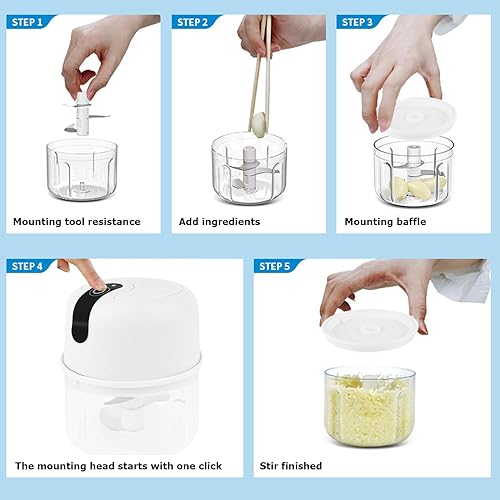 STEP 1

Mounting tool resistance

STEP 2

Add ingredients

STEP 3

Mounting baffle

STEP 4

The mounting head starts with one click

STEP 5

Stir finished