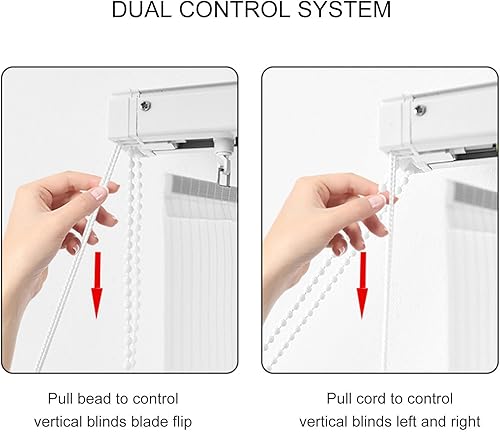 DUAL CONTROL SYSTEM

Pull bead to control vertical blinds blade flip

Pull cord to control vertical blinds left and right